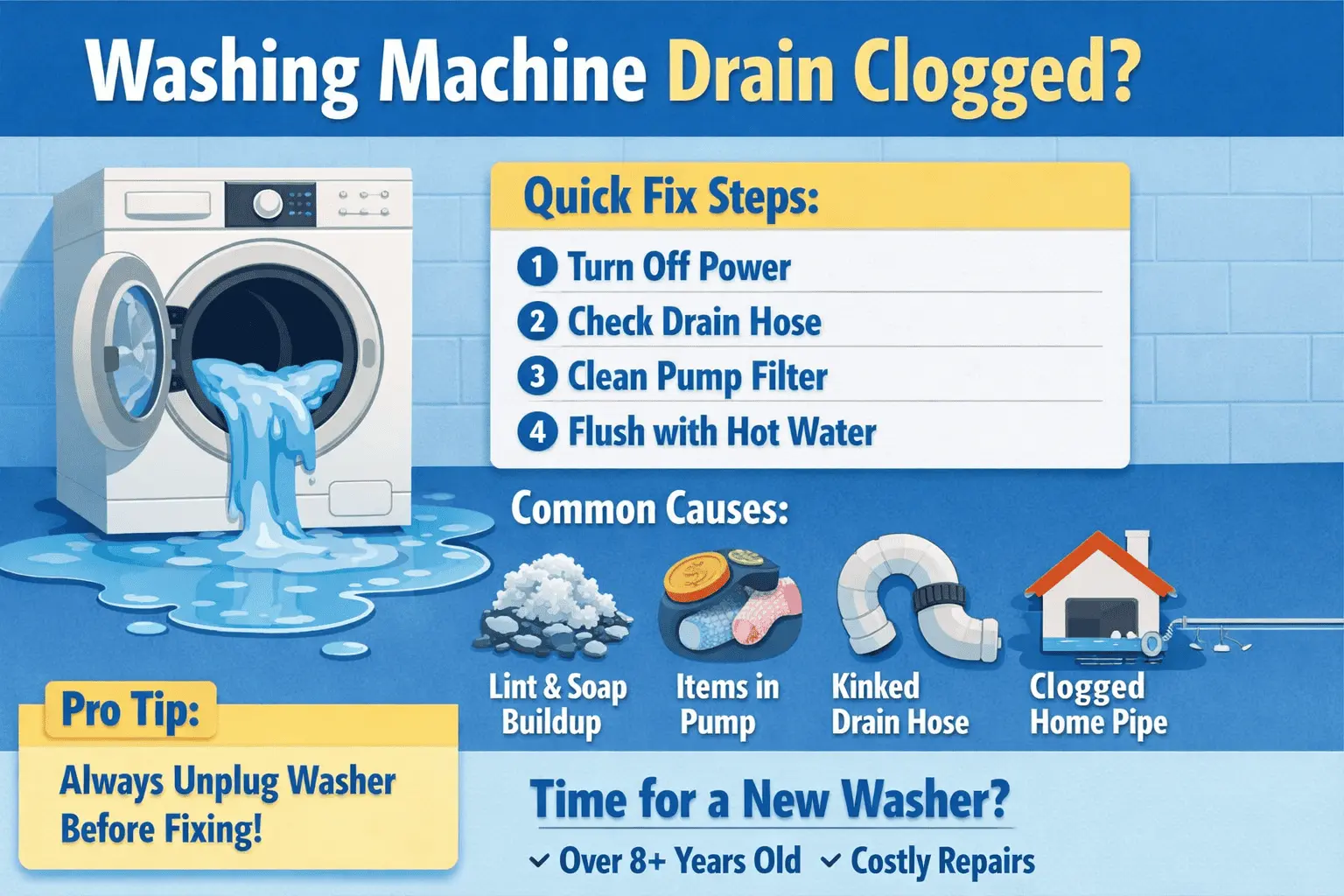 Washing Machine Drain Clogged?

Quick Fix Steps:

1 Turn Off Power
2 Check Drain Hose
3 Clean Pump Filter
4 Flush with Hot Water

Common Causes:

Lint & Soap Buildup

Items in Pump

Kinked Drain Hose

Clogged Home Pipe

Pro Tip:

Always Unplug Washer Before Fixing!

Time for a New Washer?

✓ Over 8+ Years Old ✓ Costly Repairs